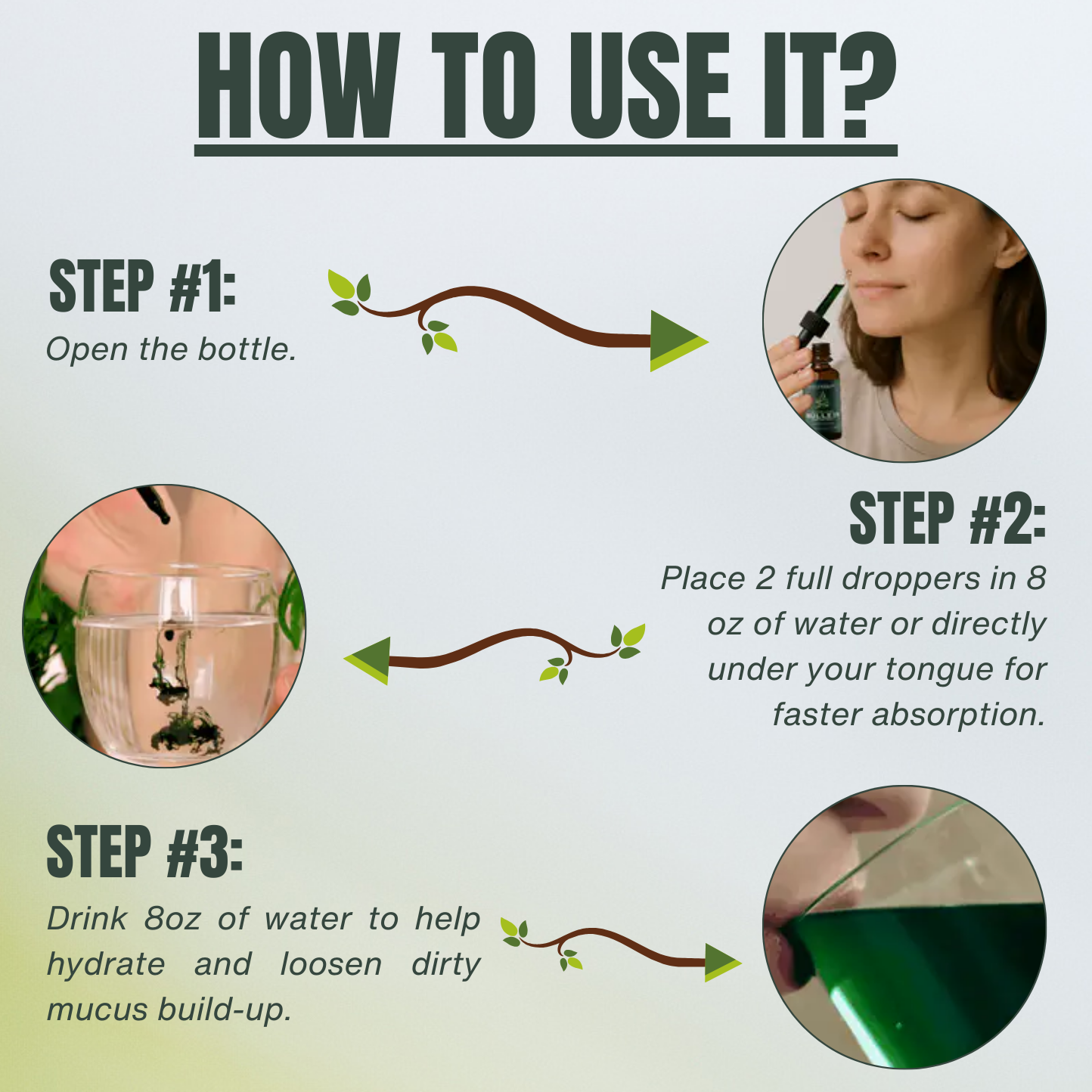 HOW TO USE IT?

STEP #1:
Open the bottle.

STEP #2:
Place 2 full droppers in 8 oz of water or directly under your tongue for faster absorption.

STEP #3:
Drink 8oz of water to help hydrate and loosen dirty mucus build-up.